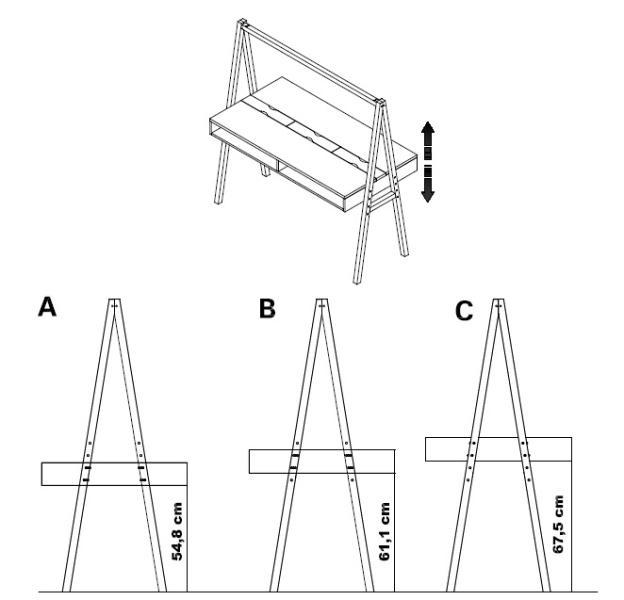 A

54,8 cm

B

61,1 cm

C

67,5 cm