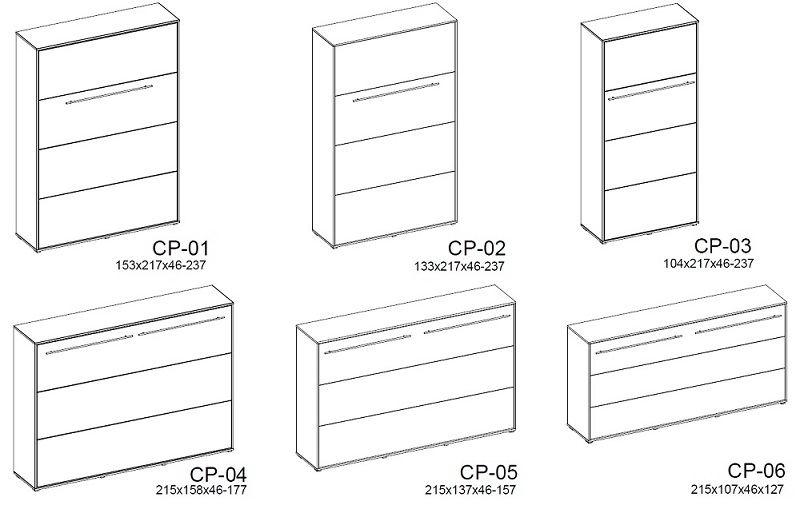 CP-01
153x217x46-237

CP-02
133x217x46-237

CP-03
104x217x46-237

CP-04
215x158x46-177

CP-05
215x137x46-157

CP-06
215x107x46x127