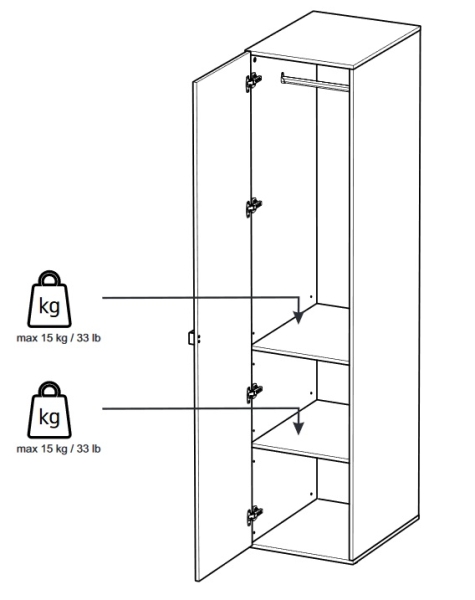 kg
max 15 kg / 33 lb

kg
max 15 kg / 33 lb