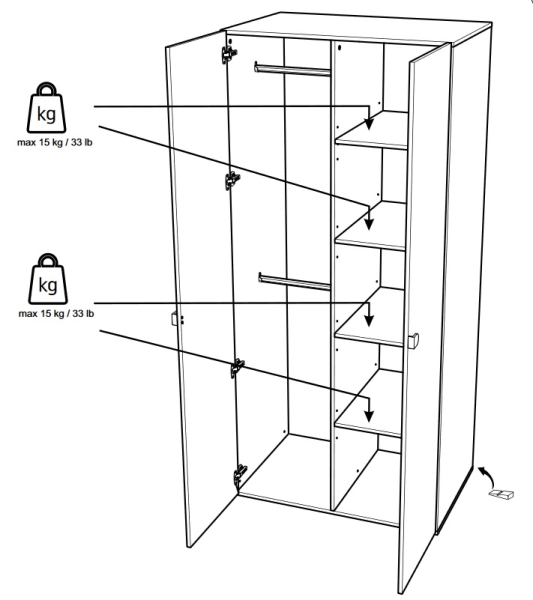 kg
max 15 kg / 33 lb

kg
max 15 kg / 33 lb