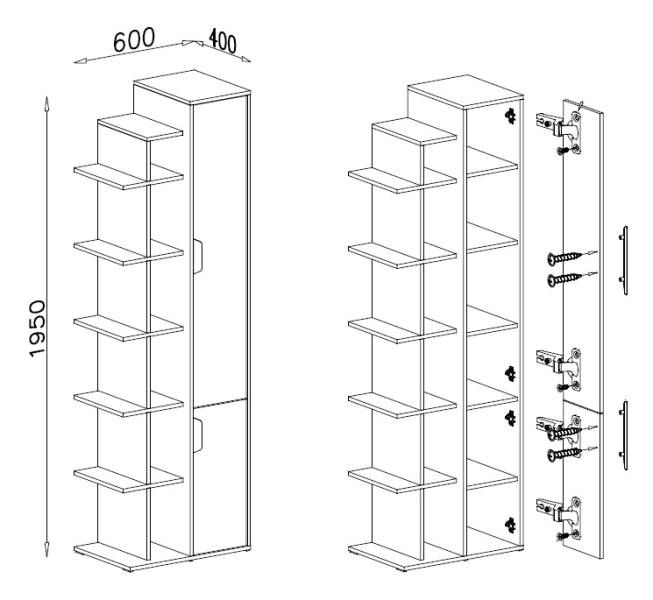 600
400
1950