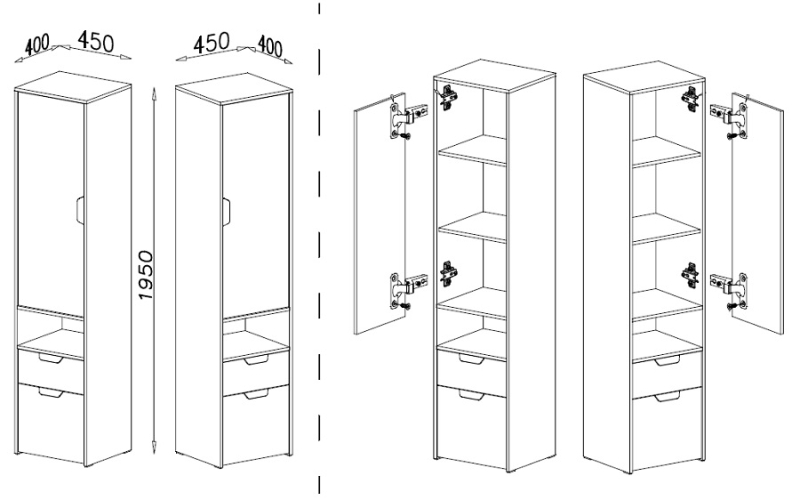 400 450
450 400
1950