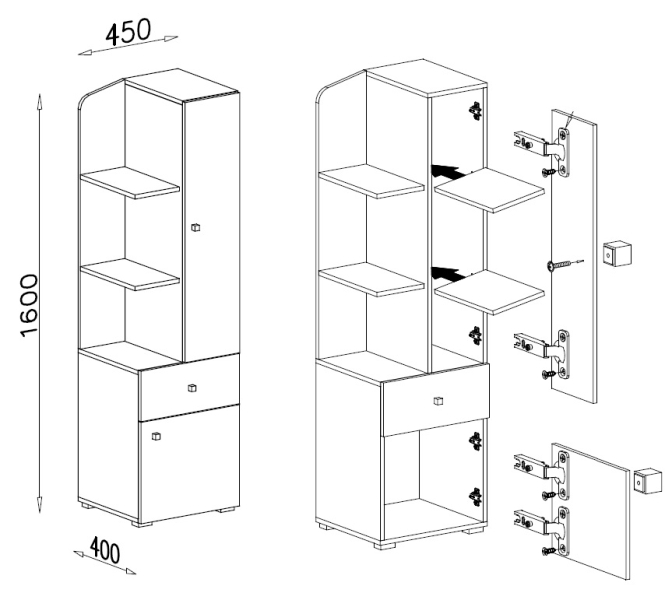 450

1600

400