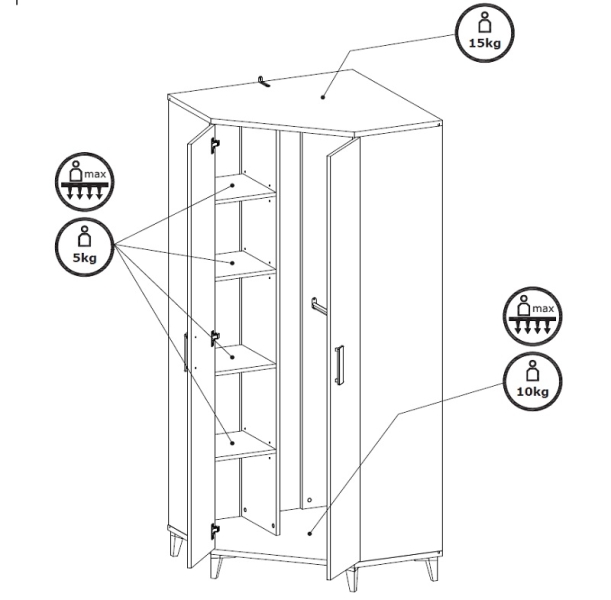 15kg

max

5kg

max

10kg