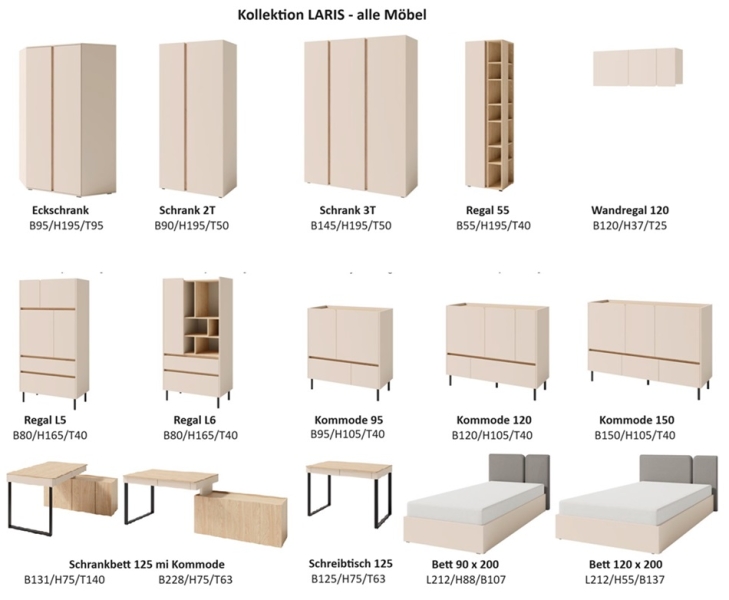 Kollektion LARIS - alle Möbel

Eckschrank
B95/H195/T95

Schrank 2T
B90/H195/T50

Schrank 3T
B145/H195/T50

Regal 55
B55/H195/T40

Wandregal 120
B120/H37/T25

Regal L5
B80/H165/T40

Regal L6
B80/H165/T40

Kommode 95
B95/H105/T40

Kommode 120
B120/H105/T40

Kommode 150
B150/H105/T40

Schrankbett 125 mi Kommode
B131/H75/T140 B228/H75/T63

Schreibtisch 125
B125/H75/T63

Bett 90 x 200
L212/H88/B107

Bett 120 x 200
L212/H55/B137