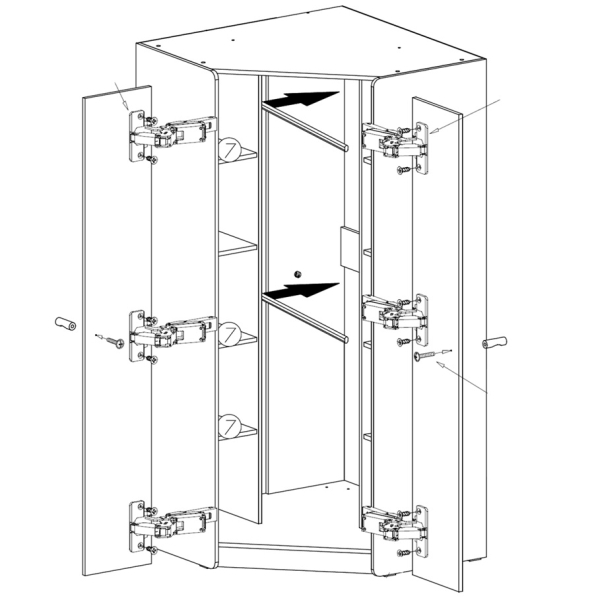 7
7
7